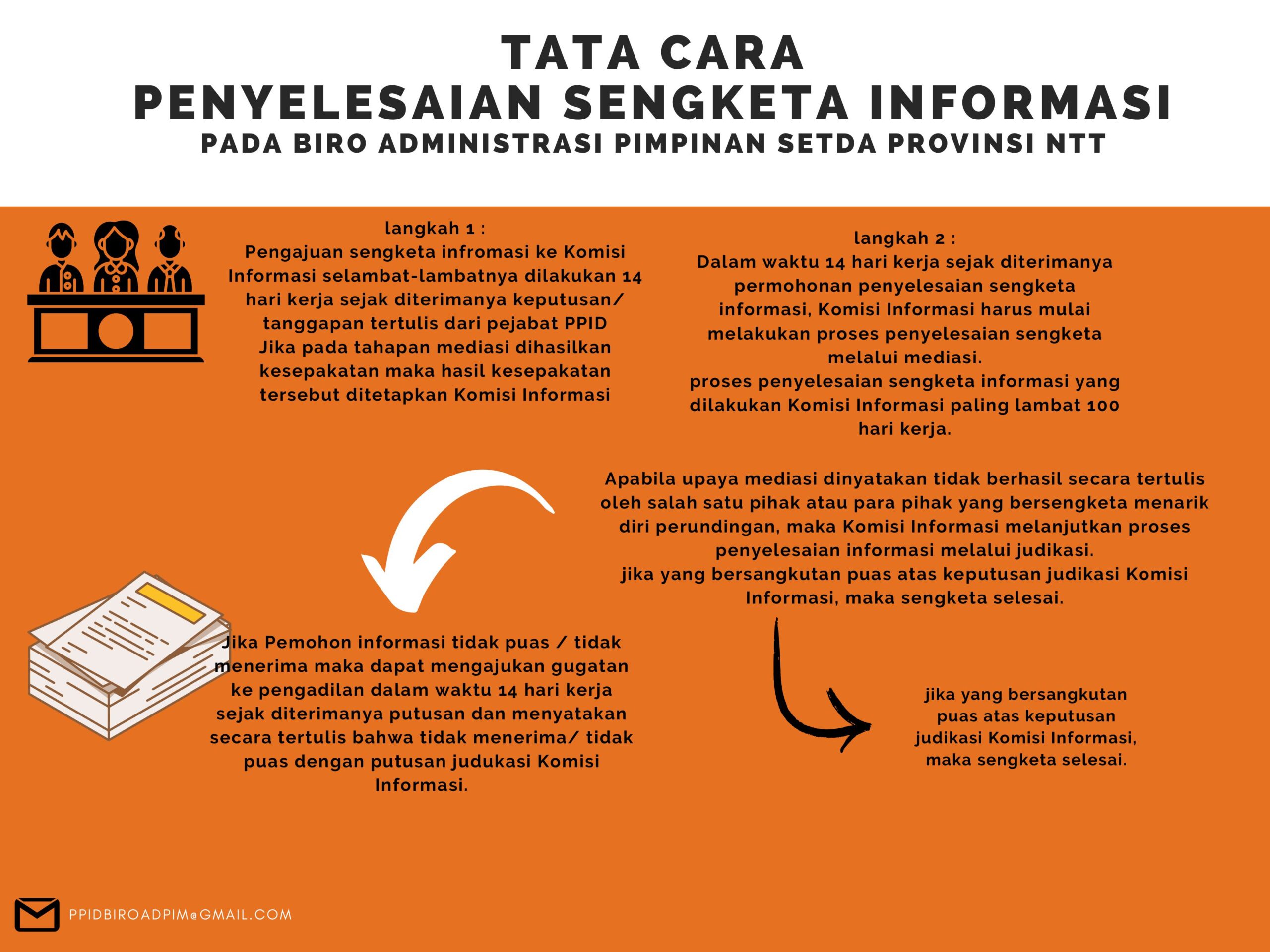 TATA CARA
PENYELESAIAN SENGKETA INFORMASI
PADA BIRO ADMINISTRASI PIMPINAN SETDA PROVINSI NTT

langkah 1 :
Pengajuan sengketa infromasi ke Komisi Informasi selambat-lambatnya dilakukan 14 hari kerja sejak diterimanya keputusan/ tanggapan tertulis dari pejabat PPID
Jika pada tahapan mediasi dihasilkan kesepakatan maka hasil kesepakatan tersebut ditetapkan Komisi Informasi

langkah 2 :
Dalam waktu 14 hari kerja sejak diterimanya permohonan penyelesaian sengketa informasi, Komisi Informasi harus mulai melakukan proses penyelesaian sengketa melalui mediasi.
proses penyelesaian sengketa informasi yang dilakukan Komisi Informasi paling lambat 100 hari kerja.

Apabila upaya mediasi dinyatakan tidak berhasil secara tertulis oleh salah satu pihak atau para pihak yang bersengketa menarik diri perundingan, maka Komisi Informasi melanjutkan proses penyelesaian informasi melalui judikasi.
jika yang bersangkutan puas atas keputusan judikasi Komisi Informasi, maka sengketa selesai.

Jika Pemohon informasi tidak puas / tidak menerima maka dapat mengajukan gugatan ke pengadilan dalam waktu 14 hari kerja sejak diterimanya putusan dan menyatakan secara tertulis bahwa tidak menerima/ tidak puas dengan putusan judukasi Komisi Informasi.

jika yang bersangkutan puas atas keputusan judikasi Komisi Informasi, maka sengketa selesai.

PPIDBIROADPIM@GMAIL.COM